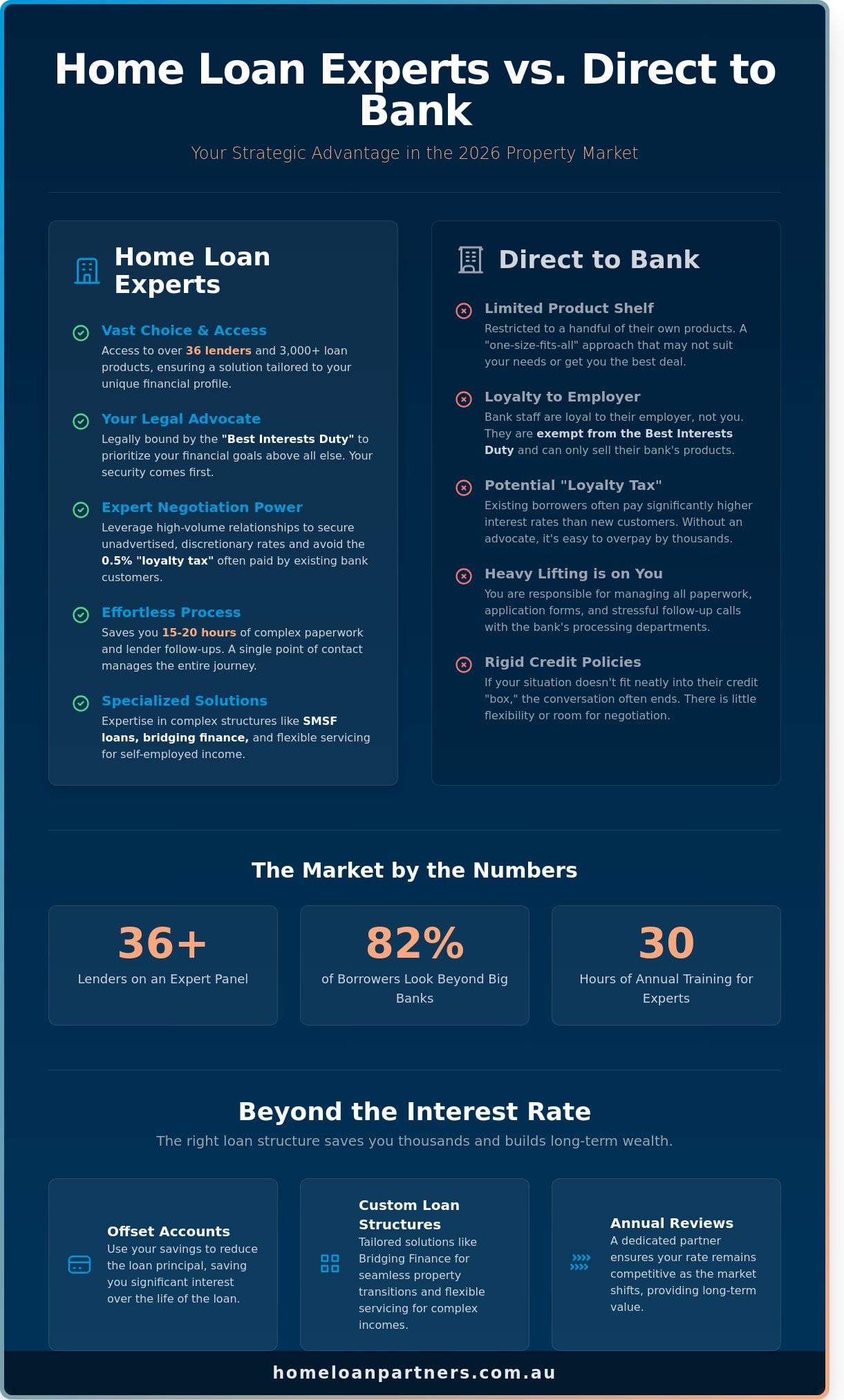 Home Loan Experts vs. Direct to Bank

Your Strategic Advantage in the 2026 Property Market

Home Loan Experts

Vast Choice & Access
Access to over 36 lenders and 3,000+ loan products, ensuring a solution tailored to your unique financial profile.

Your Legal Advocate
Legally bound by the "Best Interests Duty" to prioritize your financial goals above all else. Your security comes first.

Expert Negotiation Power
Leverage high-volume relationships to secure unadvertised, discretionary rates and avoid the 0.5% "loyalty tax" often paid by existing bank customers.

Effortless Process
Saves you 15-20 hours of complex paperwork and lender follow-ups. A single point of contact manages the entire journey.

Specialized Solutions
Expertise in complex structures like SMSF loans, bridging finance, and flexible servicing for self-employed income.

Direct to Bank

Limited Product Shelf
Restricted to a handful of their own products. A "one-size-fits-all" approach that may not suit your needs or get you the best deal.

Loyalty to Employer
Bank staff are loyal to their employer, not you. They are exempt from the Best Interests Duty and can only sell their bank's products.

Potential "Loyalty Tax"
Existing borrowers often pay significantly higher interest rates than new customers. Without an advocate, it's easy to overpay by thousands.

Heavy Lifting is on You
You are responsible for managing all paperwork, application forms, and stressful follow-up calls with the bank's processing departments.

Rigid Credit Policies
If your situation doesn't fit neatly into their credit "box," the conversation often ends. There is little flexibility or room for negotiation.

The Market by the Numbers

36+
Lenders on an Expert Panel

82%
of Borrowers Look Beyond Big Banks

30
Hours of Annual Training for Experts

Beyond the Interest Rate

The right loan structure saves you thousands and builds long-term wealth.

Offset Accounts
Use your savings to reduce the loan principal, saving you significant interest over the life of the loan.

Custom Loan Structures
Tailored solutions like Bridging Finance for seamless property transitions and flexible servicing for complex incomes.

Annual Reviews
A dedicated partner ensures your rate remains competitive as the market shifts, providing long-term value.

homeloanpartners.com.au